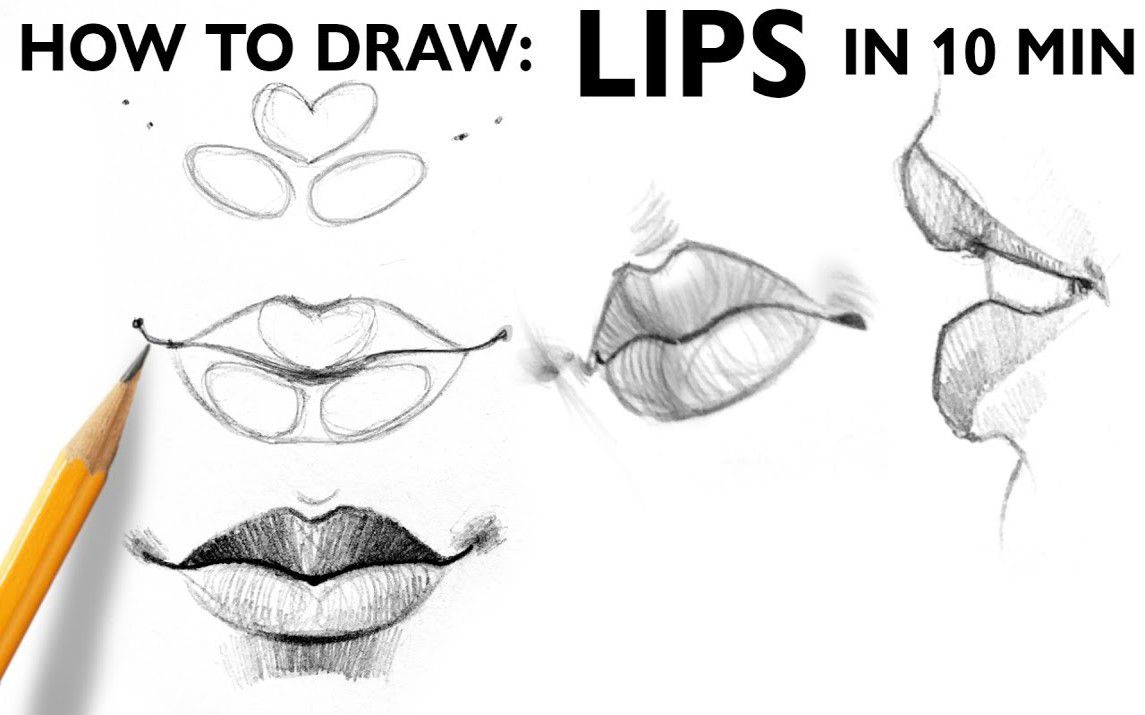 HOW TO DRAW: LIPS IN 10 MIN